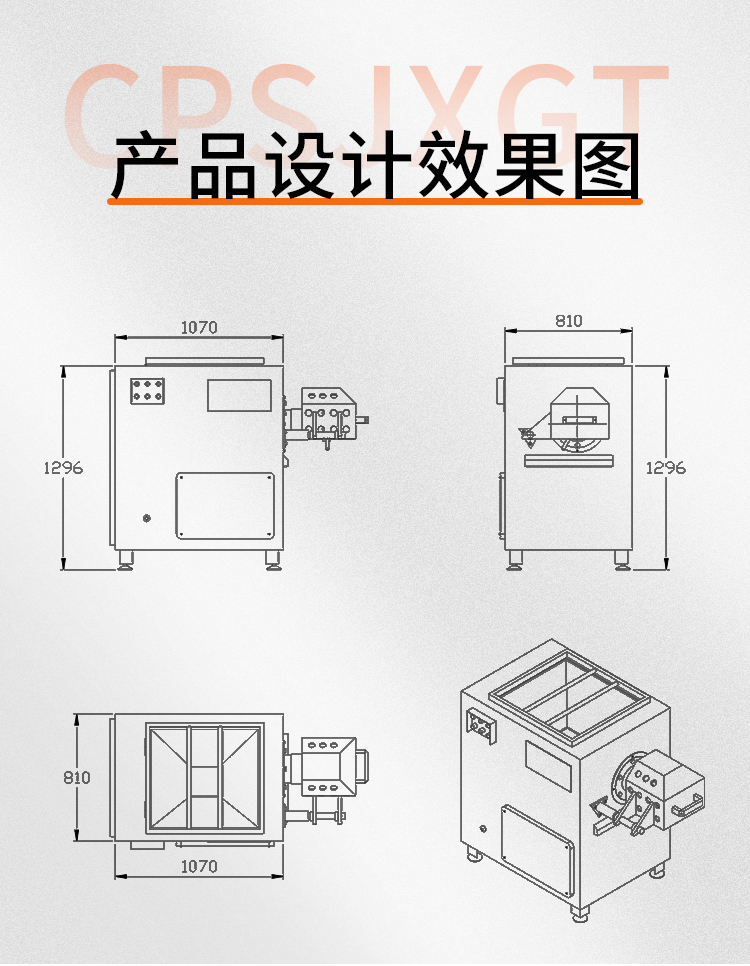 CPS JXGT
产品设计效果图

1070
1296
810
1296
810
1070