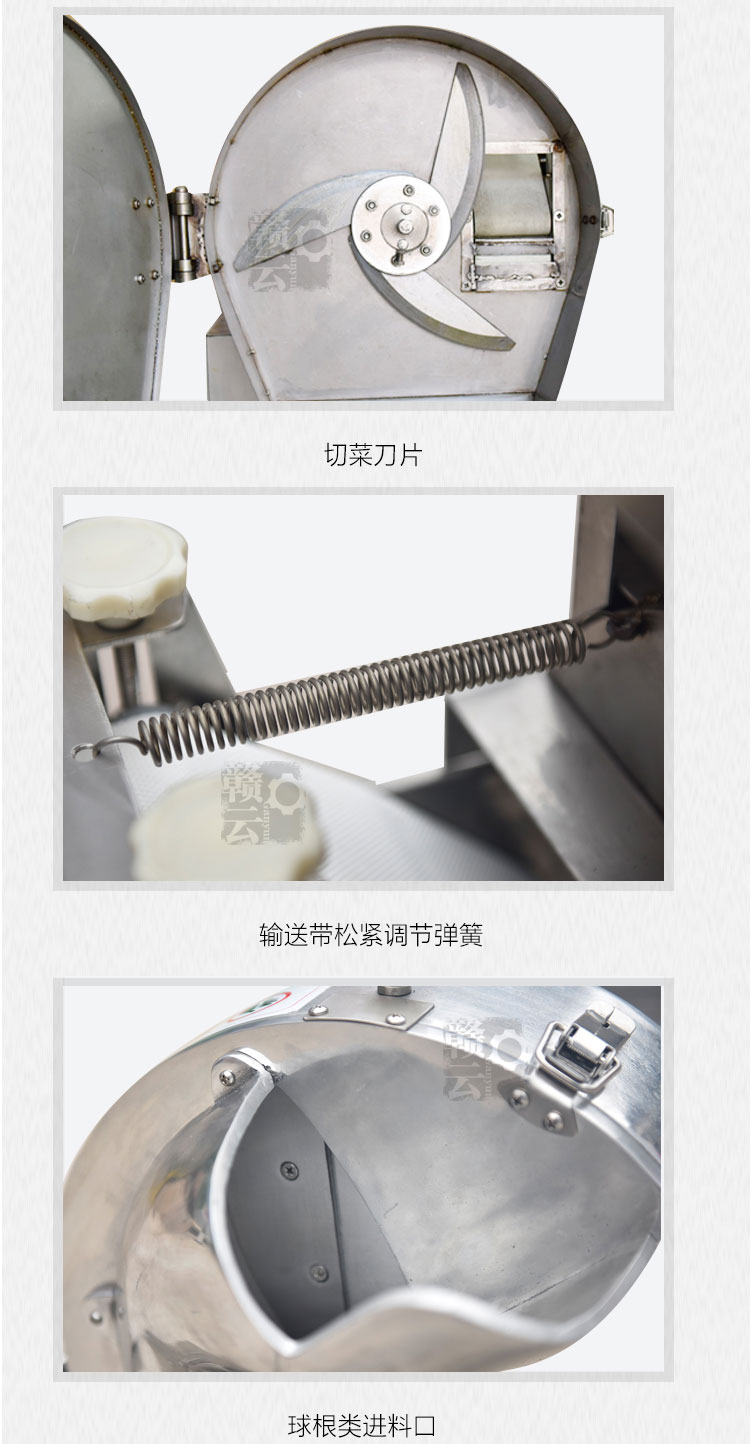 赣云

切菜刀片

赣云

输送带松紧调节弹簧

赣云

球根类进料口